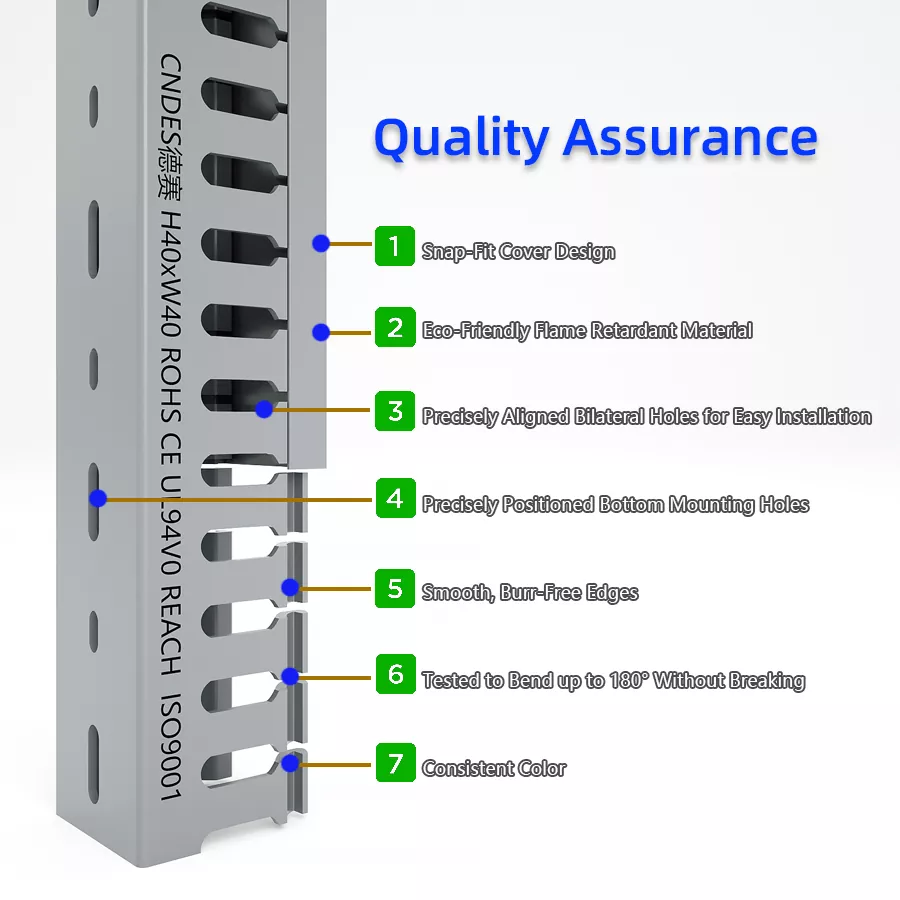 CNDES德赛 H40xW40 ROHS CE UL94V0 REACH ISO9001

Quality Assurance

1 Snap-Fit Cover Design

2 Eco-Friendly Flame Retardant Material

3 Precisely Aligned Bilateral Holes for Easy Installation

4 Precisely Positioned Bottom Mounting Holes

5 Smooth, Burr-Free Edges

6 Tested to Bend up to 180° Without Breaking

7 Consistent Color